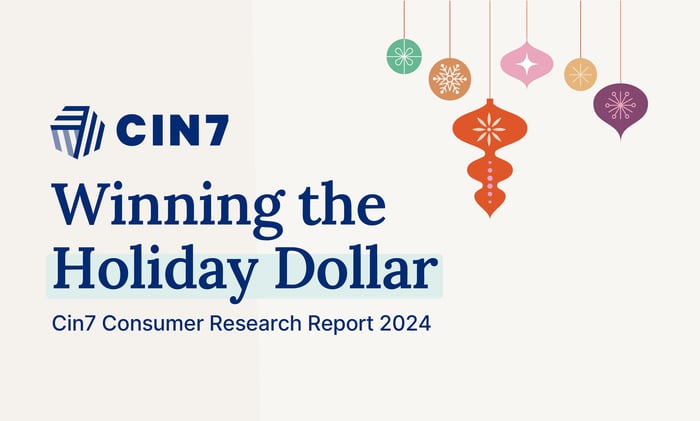 CIN7

Winning the Holiday Dollar

Cin7 Consumer Research Report 2024